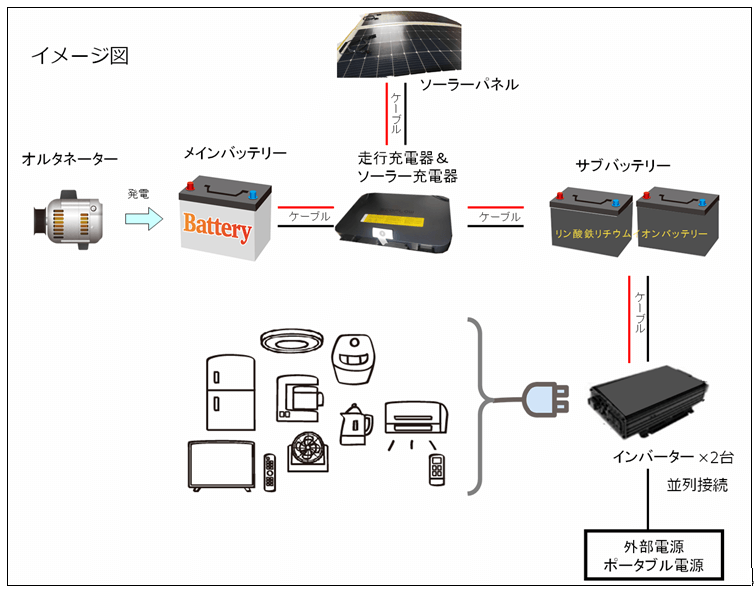 イメージ図

ソーラーパネル

ケーブル

オルタネーター

発電

メインバッテリー

Battery

ケーブル

走行充電器＆
ソーラー充電器

ケーブル

サブバッテリー

リン酸鉄リチウムイオンバッテリー

ケーブル

インバーター ×2台
並列接続

外部電源
ポータブル電源